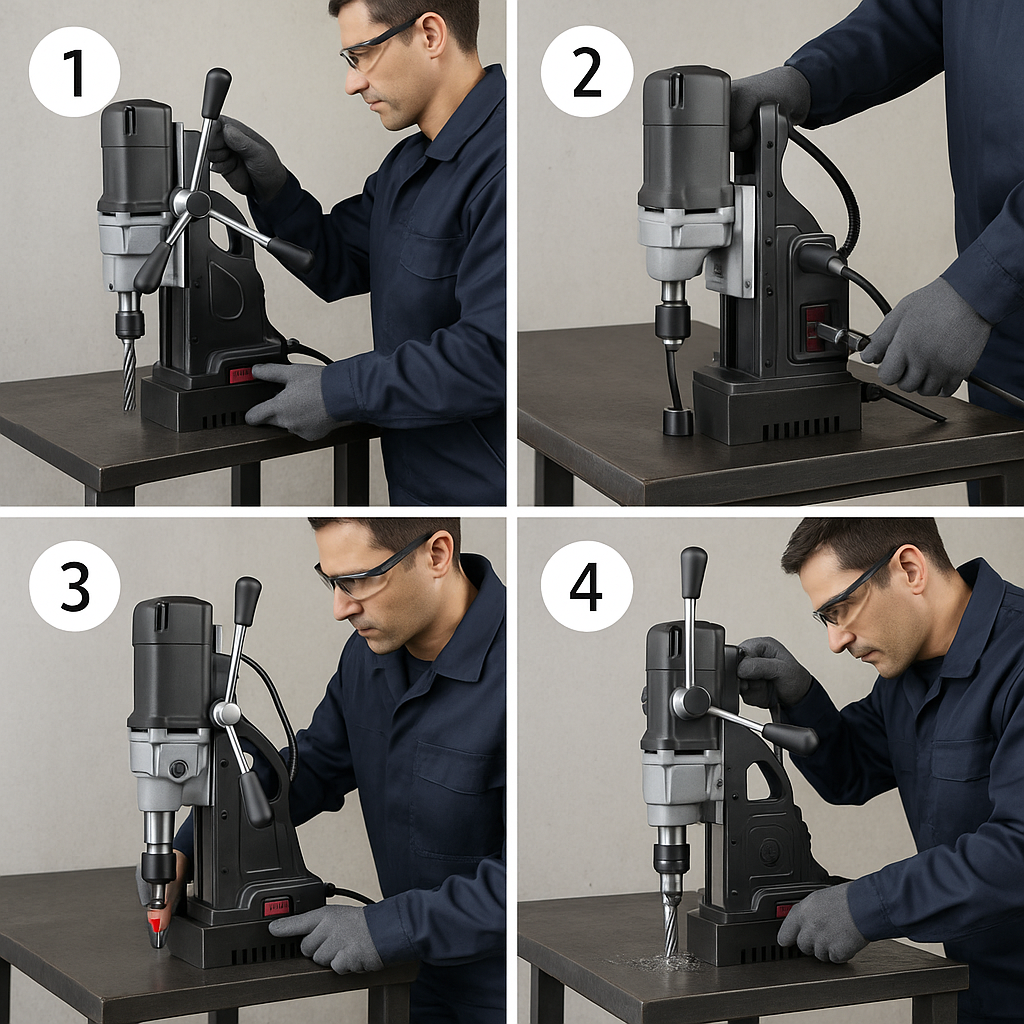 1

2

3

4